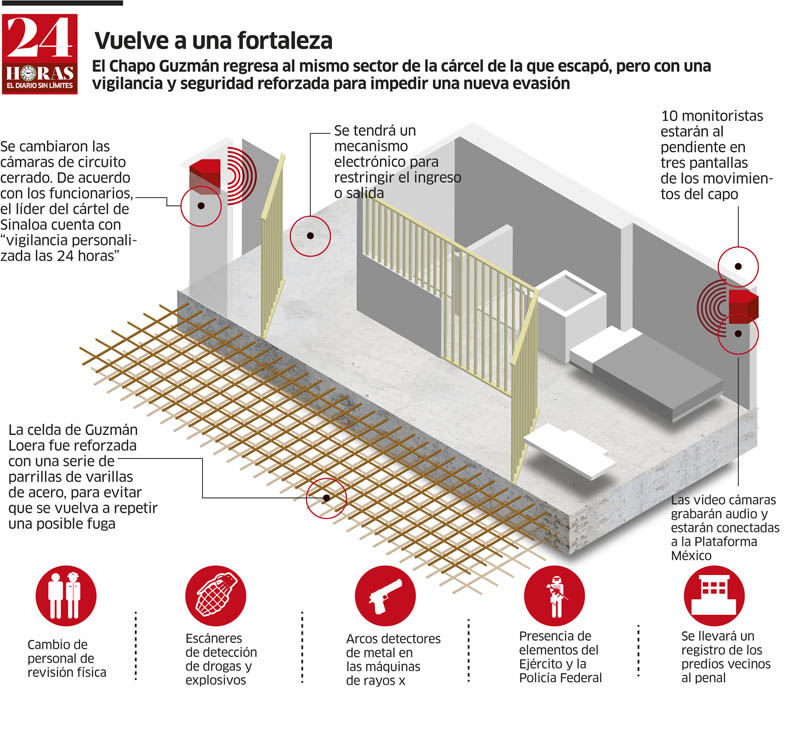 24 HORAS EL DIARIO SIN LÍMITES

Vuelve a una fortaleza

El Chapo Guzmán regresa al mismo sector de la cárcel de la que escapó, pero con una vigilancia y seguridad reforzada para impedir una nueva evasión

Se cambiaron las cámaras de circuito cerrado. De acuerdo con los funcionarios, el líder del cártel de Sinaloa cuenta con "vigilancia personalizada las 24 horas"

Se tendrá un mecanismo electrónico para restringir el ingreso o salida

10 monitoristas estarán al pendiente en tres pantallas de los movimientos del capo

La celda de Guzmán Loera fue reforzada con una serie de parrillas de varillas de acero, para evitar que se vuelva a repetir una posible fuga

Las video cámaras grabarán audio y estarán conectadas a la Plataforma México

Cambio de personal de revisión física

Escáneres de detección de drogas y explosivos

Arcos detectores de metal en las máquinas de rayos x

Presencia de elementos del Ejército y la Policía Federal

Se llevará un registro de los predios vecinos al penal